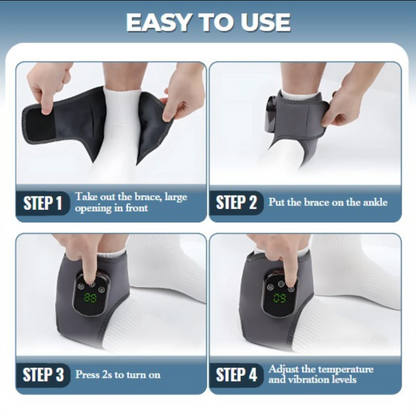 EASY TO USE

STEP 1 Take out the brace, large opening in front

STEP 2 Put the brace on the ankle

88

STEP 3 Press 2s to turn on

09

STEP 4 Adjust the temperature and vibration levels